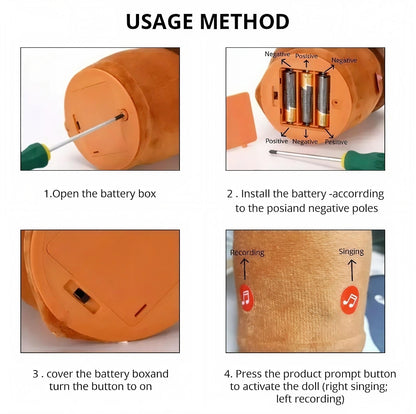 USAGE METHOD

1.Open the battery box

Negative Posisive Negative

Positive Negative Positive

2 . Install the battery -accorrding to the posiand negative poles

3 . cover the battery boxand turn the button to on

Recording

Singing

4. Press the product prompt button to activate the doll (right singing; left recording)